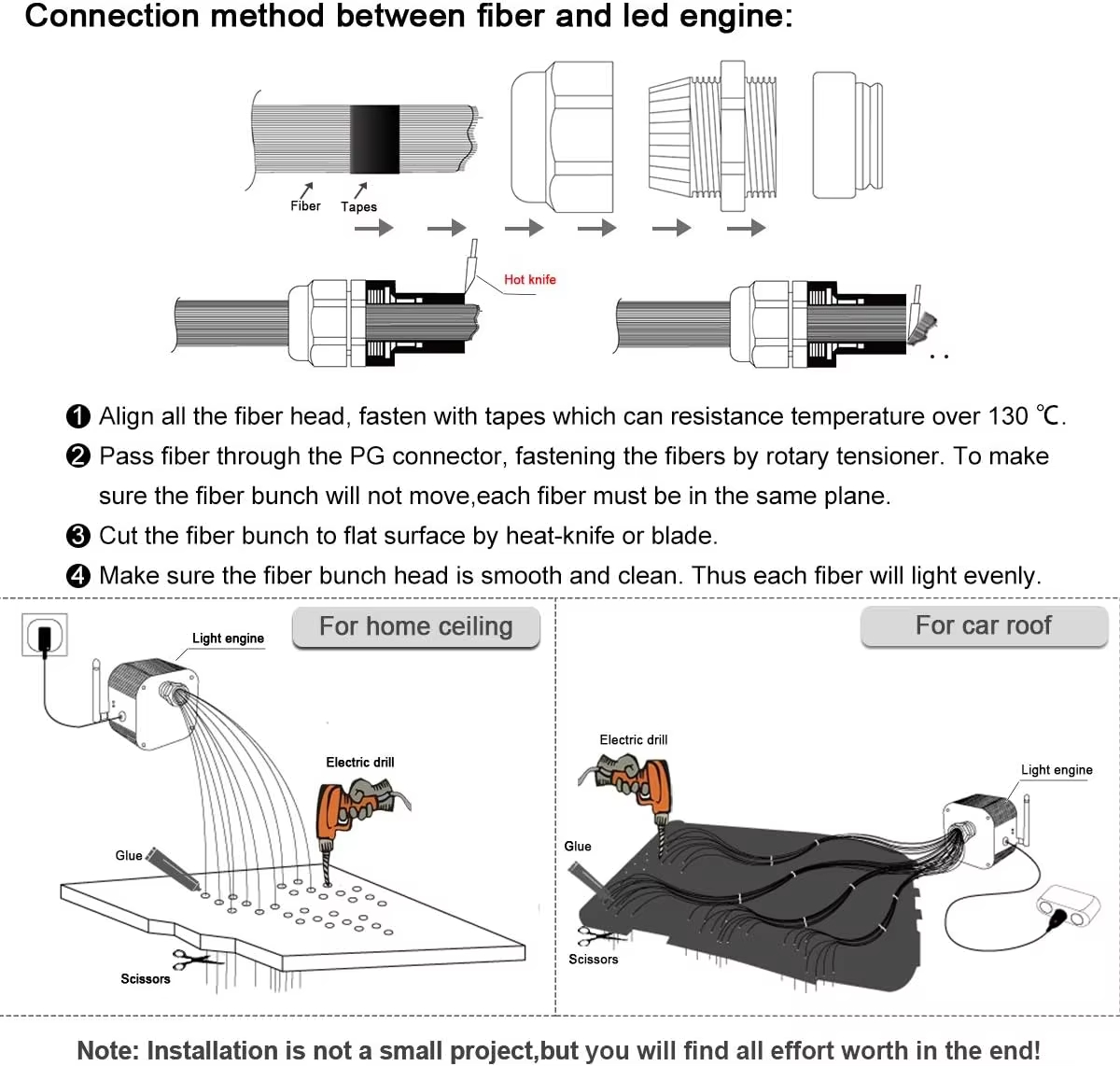 Connection method between fiber and led engine:

Fiber Tapes

Hot knife

❶ Align all the fiber head, fasten with tapes which can resistance temperature over 130 ℃.
❷ Pass fiber through the PG connector, fastening the fibers by rotary tensioner. To make sure the fiber bunch will not move,each fiber must be in the same plane.
❸ Cut the fiber bunch to flat surface by heat-knife or blade.
❹ Make sure the fiber bunch head is smooth and clean. Thus each fiber will light evenly.

For home ceiling

Light engine

Electric drill

Glue

Scissors

For car roof

Electric drill

Light engine

Glue

Scissors

Note: Installation is not a small project,but you will find all effort worth in the end!